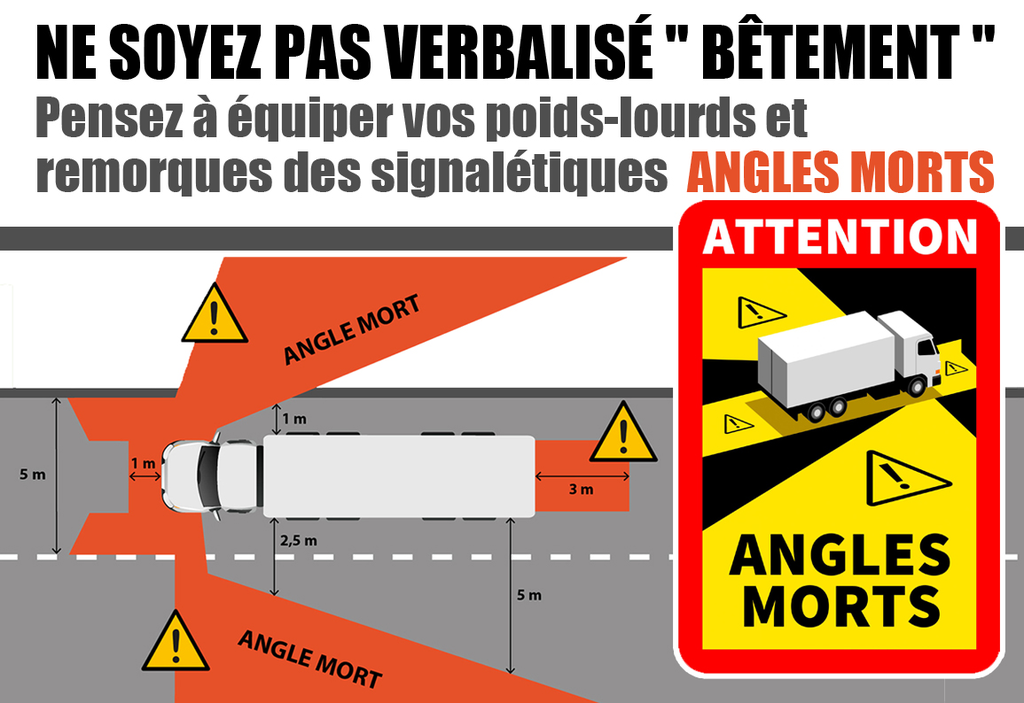 NE SOYEZ PAS VERBALISÉ " BÊTEMENT "

Pensez à équiper vos poids-lourds et remorques des signalétiques ANGLES MORTS

ANGLE MORT

1 m

5 m

1 m

3 m

2,5 m

5 m

ANGLE MORT

ATTENTION

ANGLES MORTS